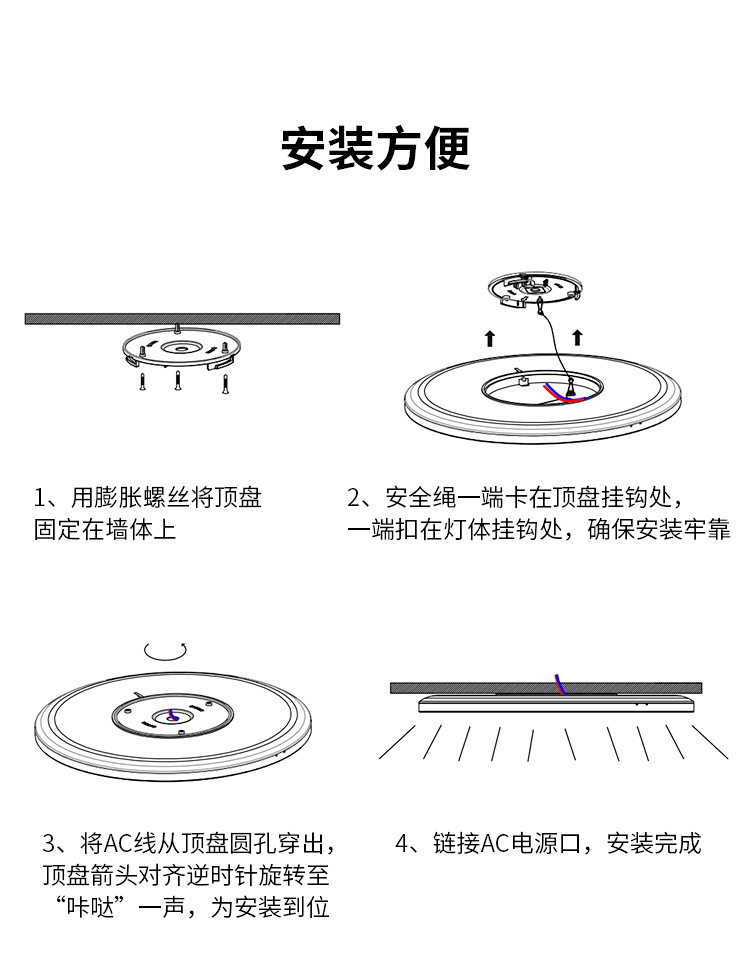 安装方便

1、用膨胀螺丝将顶盘固定在墙体上

2、安全绳一端卡在顶盘挂钩处，一端扣在灯体挂钩处，确保安装牢靠

3、将AC线从顶盘圆孔穿出，顶盘箭头对齐逆时针旋转至“咔哒”一声，为安装到位

4、链接AC电源口，安装完成