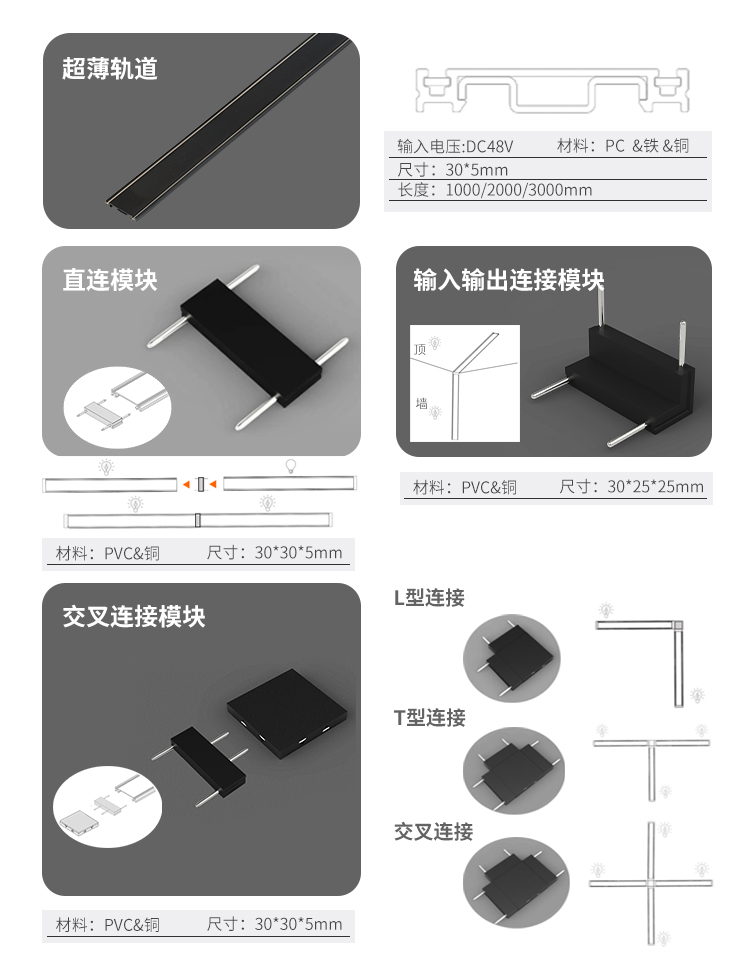 超薄轨道

输入电压:DC48V　材料：PC &铁 &铜
尺寸：30*5mm
长度：1000/2000/3000mm

直连模块

材料：PVC&铜　尺寸：30*30*5mm

输入输出连接模块

顶
墙

材料：PVC&铜　尺寸：30*25*25mm

交叉连接模块

材料：PVC&铜　尺寸：30*30*5mm

L型连接

T型连接

交叉连接