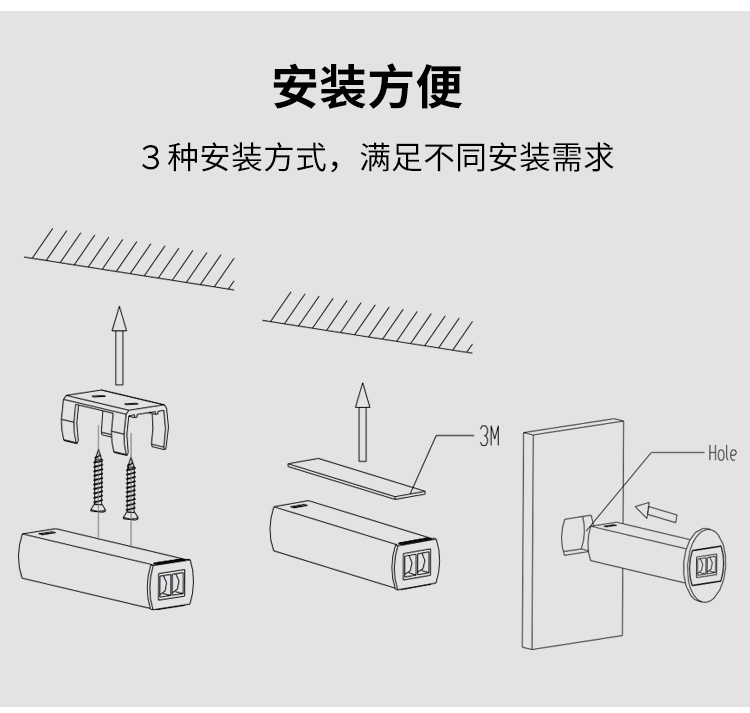 安装方便

3 种安装方式，满足不同安装需求

3M

Hole